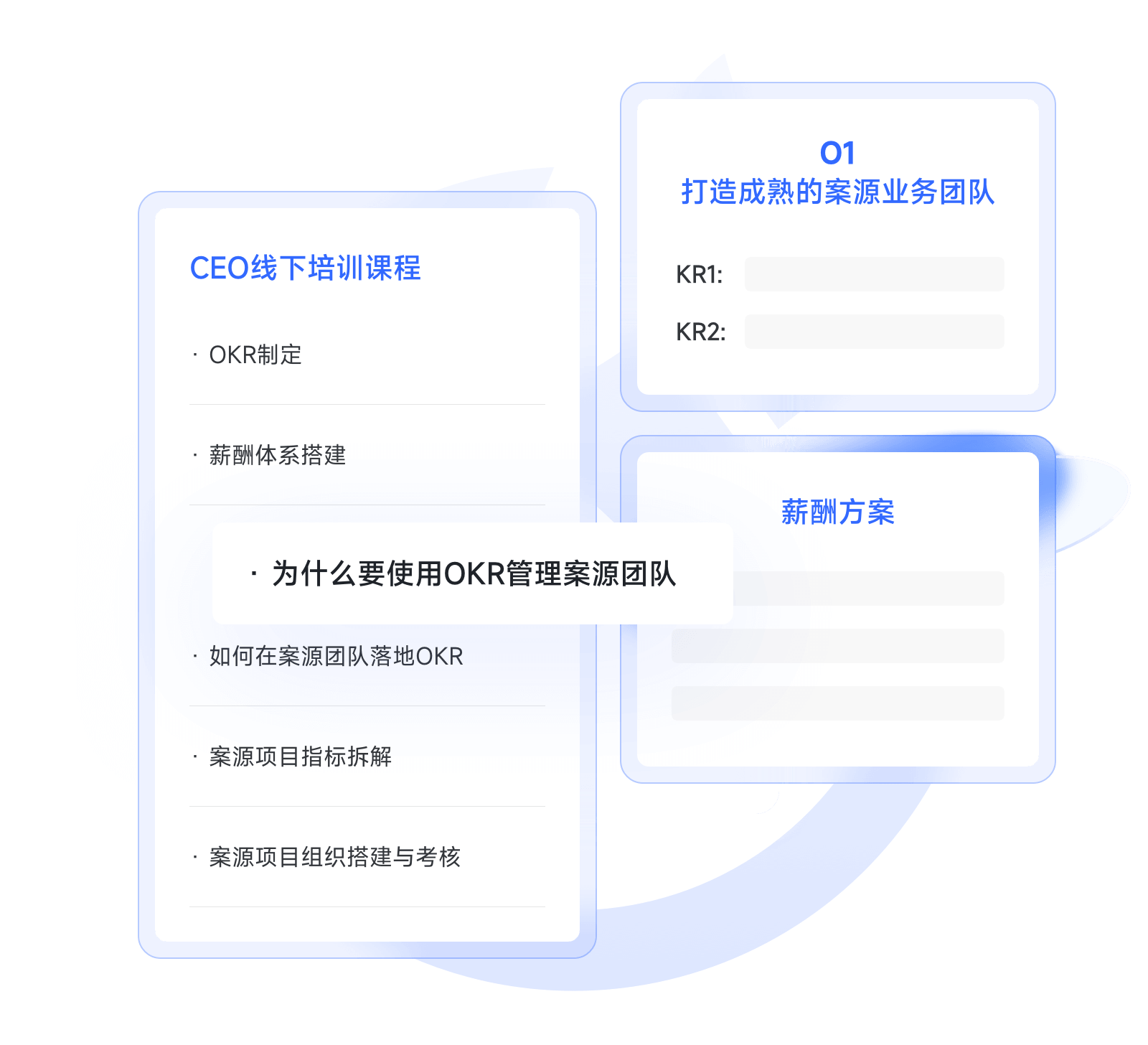 CEO线下培训课程

· OKR制定

· 薪酬体系搭建

· 为什么要使用OKR管理案源团队

· 如何在案源团队落地OKR

· 案源项目指标拆解

· 案源项目组织搭建与考核

O1
打造成熟的案源业务团队

KR1:

KR2:

薪酬方案